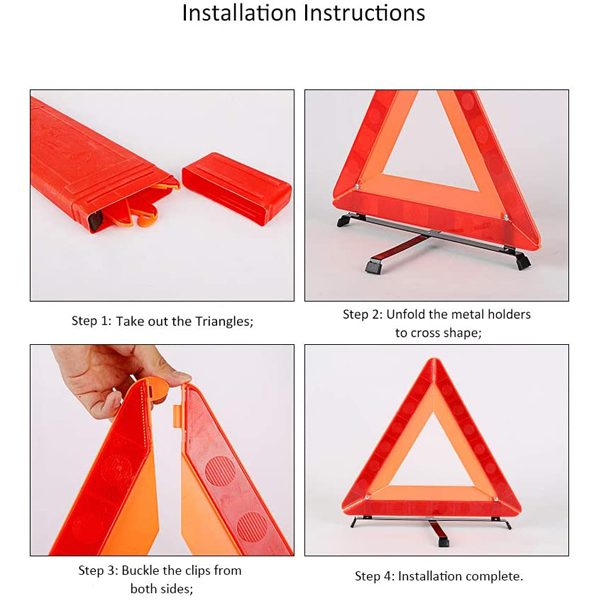 Installation Instructions

Step 1: Take out the Triangles;

Step 2: Unfold the metal holders to cross shape;

Step 3: Buckle the clips from both sides;

Step 4: Installation complete.